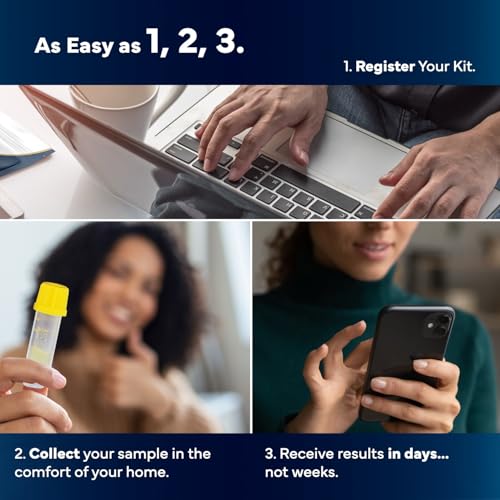 As Easy as 1, 2, 3.

1. Register Your Kit.

2. Collect your sample in the comfort of your home.

3. Receive results in days... not weeks.