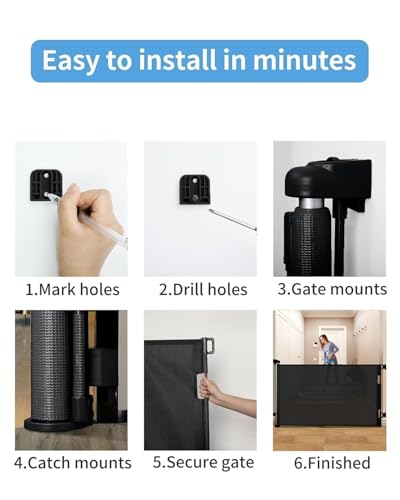 Easy to install in minutes

1.Mark holes

2.Drill holes

3.Gate mounts

4.Catch mounts

5.Secure gate

6.Finished