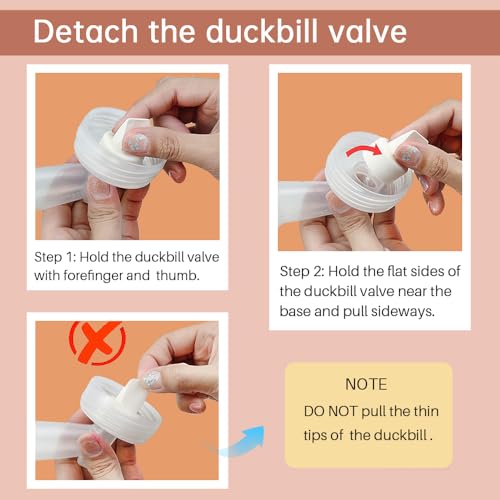 Detach the duckbill valve

Step 1: Hold the duckbill valve with forefinger and thumb.

Step 2: Hold the flat sides of the duckbill valve near the base and pull sideways.

NOTE
DO NOT pull the thin tips of the duckbill .