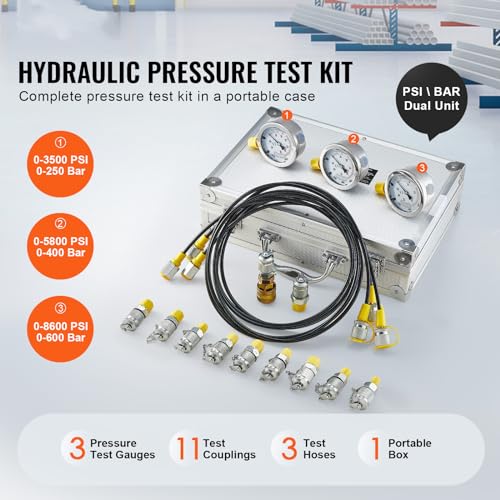 HYDRAULIC PRESSURE TEST KIT
Complete pressure test kit in a portable case

PSI \ BAR Dual Unit

①
0-3500 PSI
0-250 Bar

②
0-5800 PSI
0-400 Bar

③
0-8600 PSI
0-600 Bar

1

2

3

3 Pressure Test Gauges

11 Test Couplings

3 Test Hoses

1 Portable Box