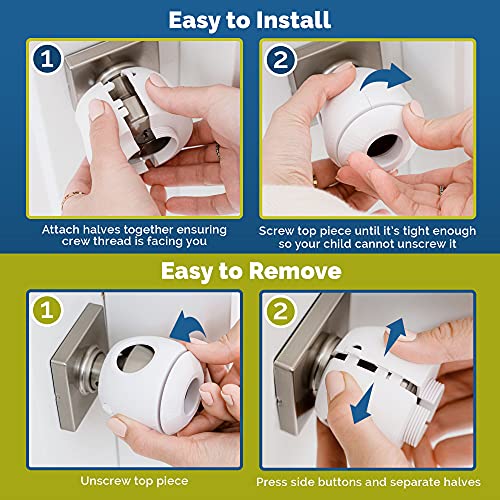 Easy to Install

1

Attach halves together ensuring crew thread is facing you

2

Screw top piece until it's tight enough so your child cannot unscrew it

Easy to Remove

1

Unscrew top piece

2

Press side buttons and separate halves