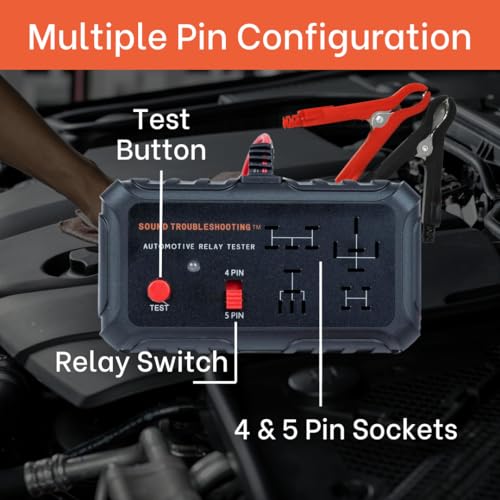 Multiple Pin Configuration

Test Button

SOUND TROUBLESHOOTING™

AUTOMOTIVE RELAY TESTER

4 PIN

5 PIN

TEST

Relay Switch

4 & 5 Pin Sockets